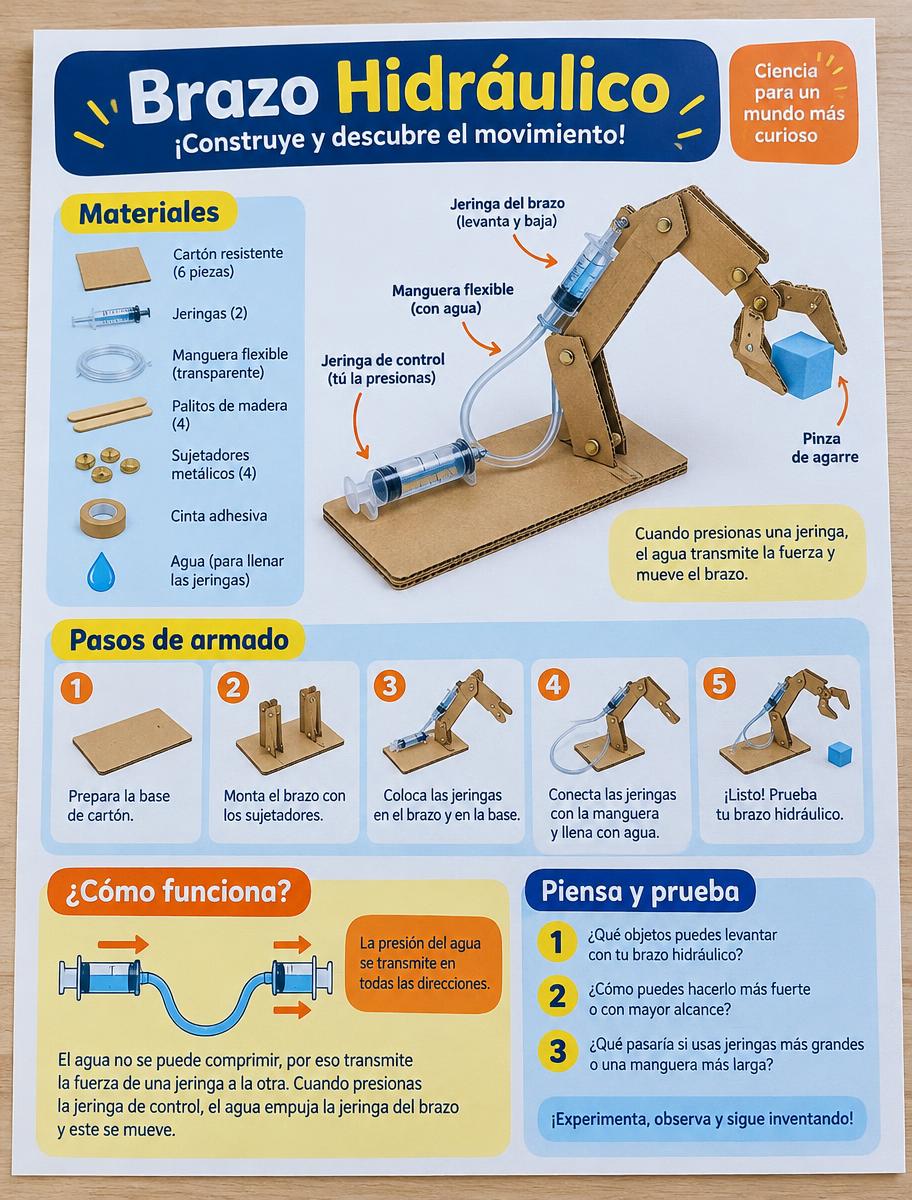 Brazo Hidráulico
¡Construye y descubre el movimiento!

Ciencia para un mundo más curioso

Materiales

Cartón resistente (6 piezas)

Jeringas (2)

Manguera flexible (transparente)

Palitos de madera (4)

Sujetadores metálicos (4)

Cinta adhesiva

Agua (para llenar las jeringas)

Jeringa del brazo (levanta y baja)

Manguera flexible (con agua)

Jeringa de control (tú la presionas)

Pinza de agarre

Cuando presionas una jeringa, el agua transmite la fuerza y mueve el brazo.

Pasos de armado

1 Prepara la base de cartón.

2 Monta el brazo con los sujetadores.

3 Coloca las jeringas en el brazo y en la base.

4 Conecta las jeringas con la manguera y llena con agua.

5 ¡Listo! Prueba tu brazo hidráulico.

¿Cómo funciona?

La presión del agua se transmite en todas las direcciones.

El agua no se puede comprimir, por eso transmite la fuerza de una jeringa a la otra. Cuando presionas la jeringa de control, el agua empuja la jeringa del brazo y este se mueve.

Piensa y prueba

1 ¿Qué objetos puedes levantar con tu brazo hidráulico?

2 ¿Cómo puedes hacerlo más fuerte o con mayor alcance?

3 ¿Qué pasaría si usas jeringas más grandes o una manguera más larga?

¡Experimenta, observa y sigue inventando!